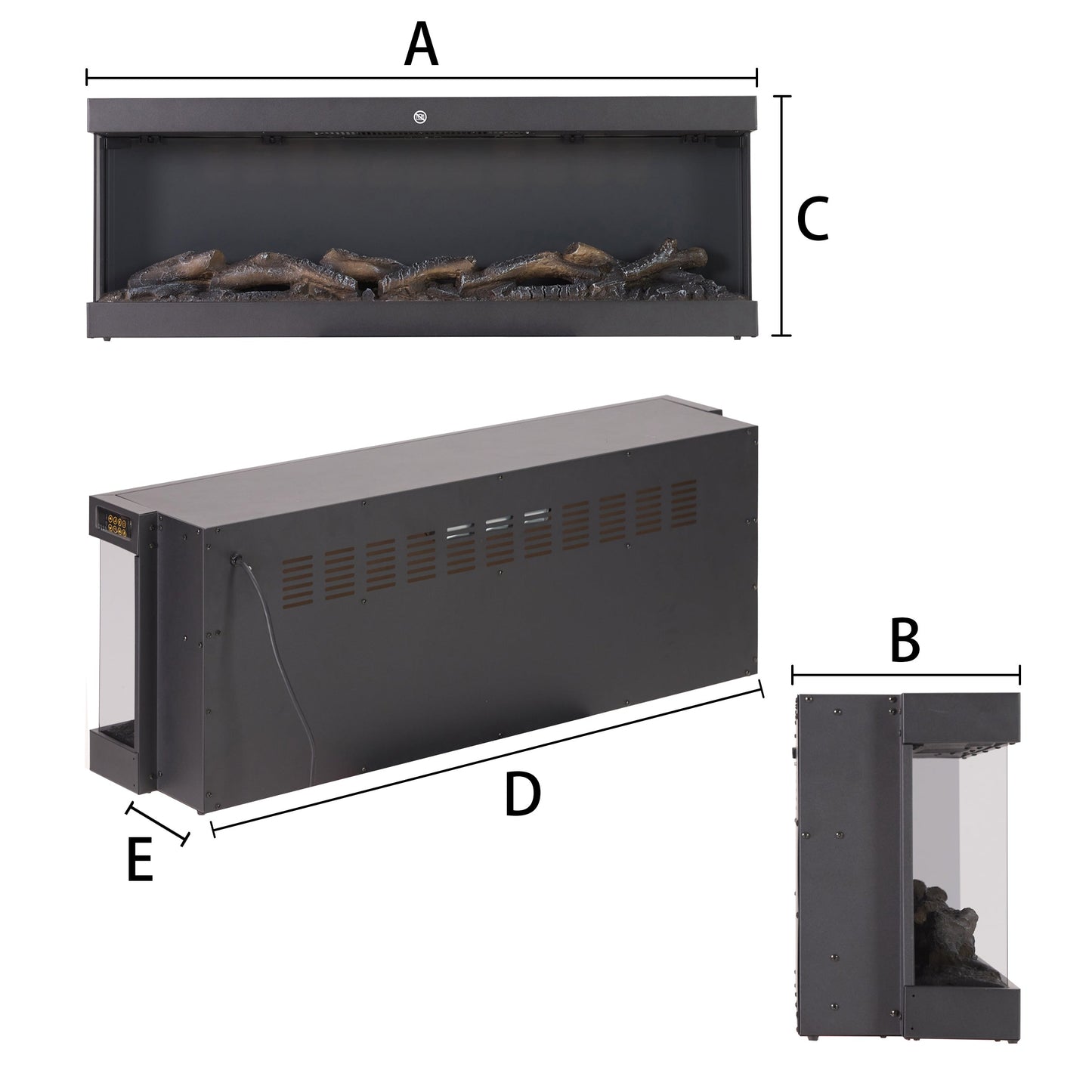 A

C

D

E

B