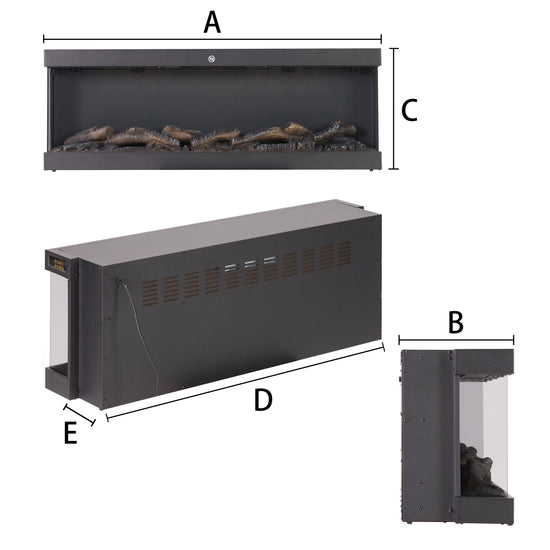 A

C

B

D

E